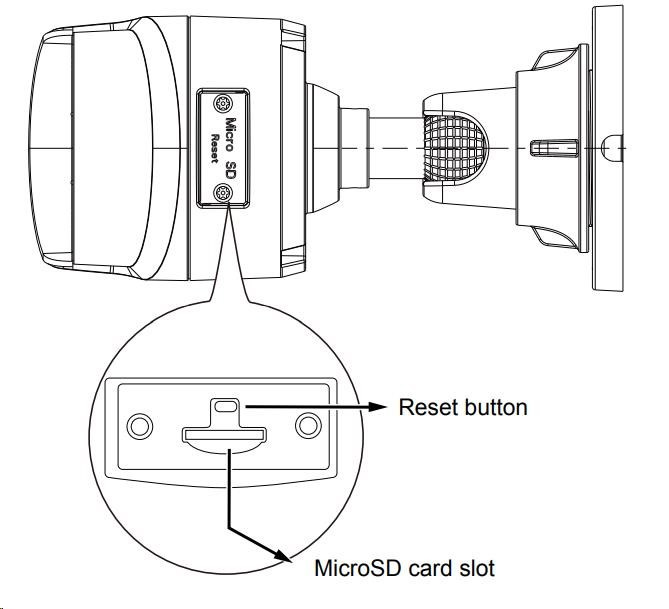 Micro SD
Reset

Reset button

MicroSD card slot