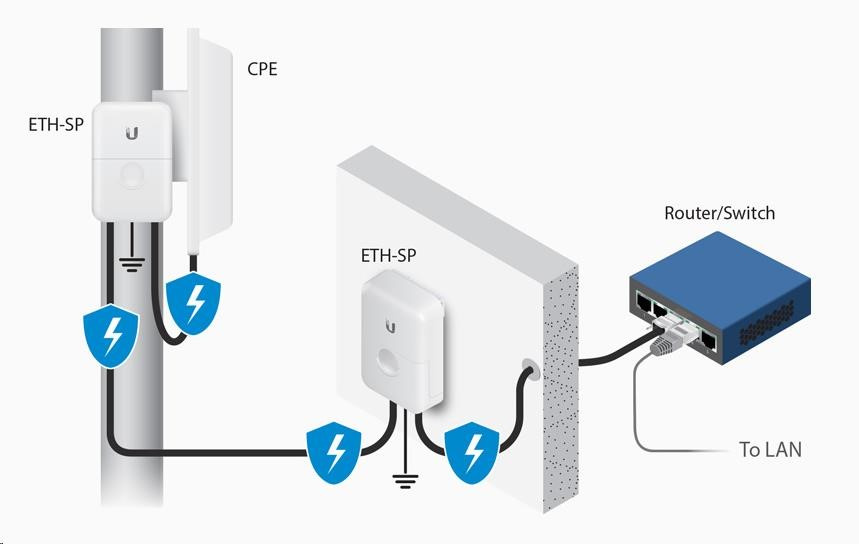 CPE
ETH-SP
ETH-SP
Router/Switch
To LAN