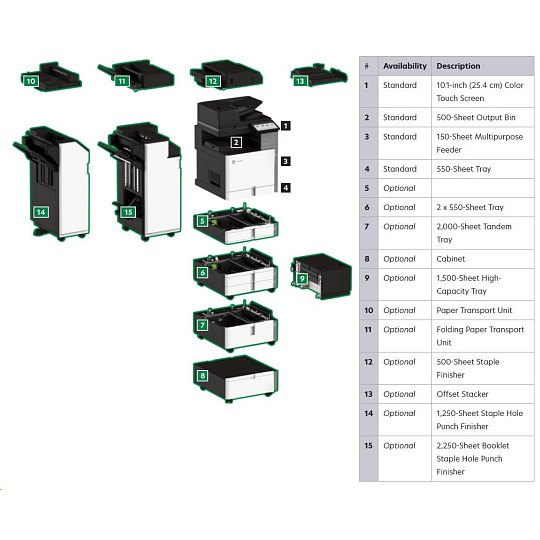 10 11 12 13

1
2
3
4

14 15

5
6
9
7
8

| # | Availability | Description |
|---|---|---|
| 1 | Standard | 10.1-inch (25.4 cm) Color Touch Screen |
| 2 | Standard | 500-Sheet Output Bin |
| 3 | Standard | 150-Sheet Multipurpose Feeder |
| 4 | Standard | 550-Sheet Tray |
| 5 | Optional | |
| 6 | Optional | 2 x 550-Sheet Tray |
| 7 | Optional | 2,000-Sheet Tandem Tray |
| 8 | Optional | Cabinet |
| 9 | Optional | 1,500-Sheet High-Capacity Tray |
| 10 | Optional | Paper Transport Unit |
| 11 | Optional | Folding Paper Transport Unit |
| 12 | Optional | 500-Sheet Staple Finisher |
| 13 | Optional | Offset Stacker |
| 14 | Optional | 1,250-Sheet Staple Hole Punch Finisher |
| 15 | Optional | 2,250-Sheet Booklet Staple Hole Punch Finisher |