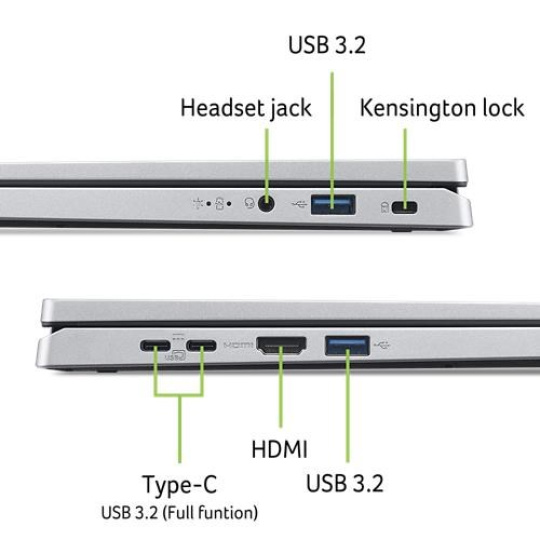 USB 3.2

Headset jack

Kensington lock

HDMI

HDMI

Type-C
USB 3.2 (Full funtion)

USB 3.2